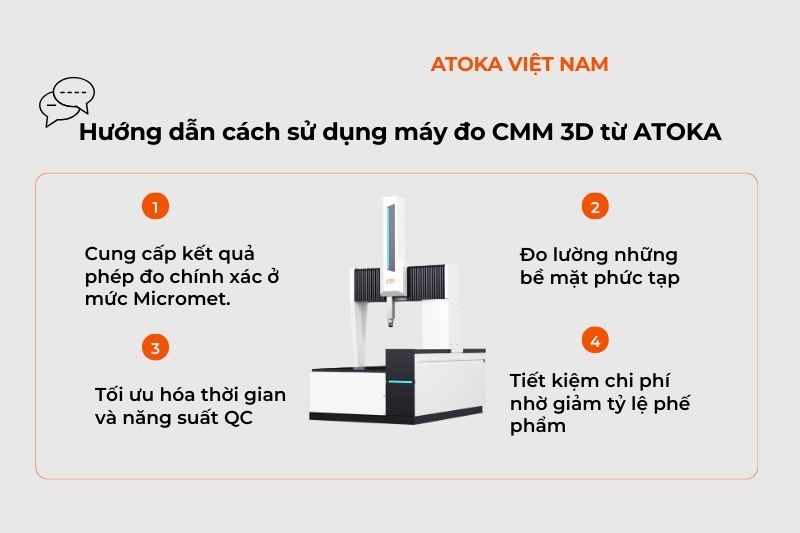 ATOKA VIỆT NAM

Hướng dẫn cách sử dụng máy đo CMM 3D từ ATOKA

1

Cung cấp kết quả phép đo chính xác ở mức Micromet.

2

Đo lường những bề mặt phức tạp

3

Tối ưu hóa thời gian và năng suất QC

4

Tiết kiệm chi phí nhờ giảm tỷ lệ phế phẩm